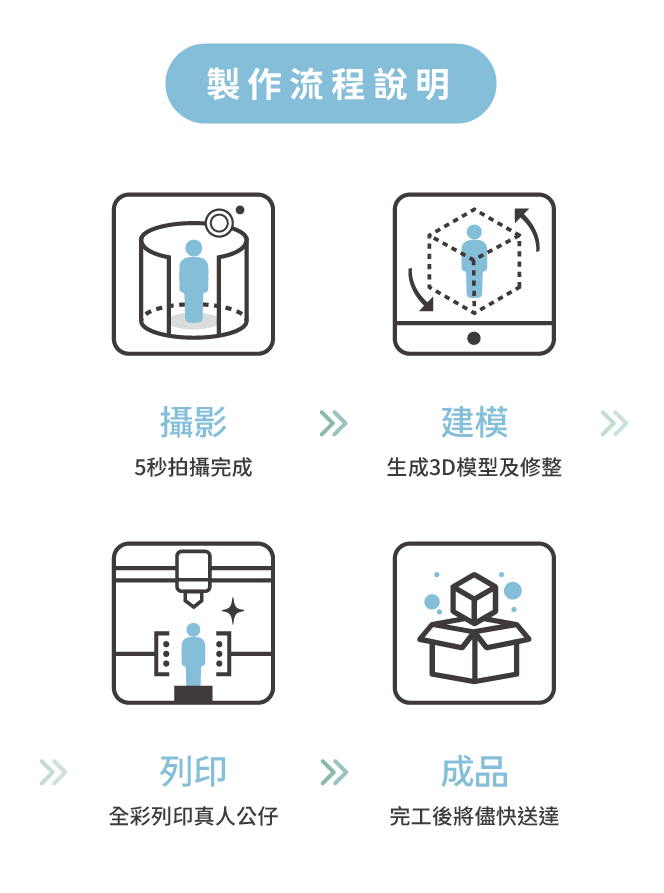 製作流程說明

攝影
5秒拍攝完成

»

建模
生成3D模型及修整

»

»

列印
全彩列印真人公仔

»

成品
完工後將儘快送達